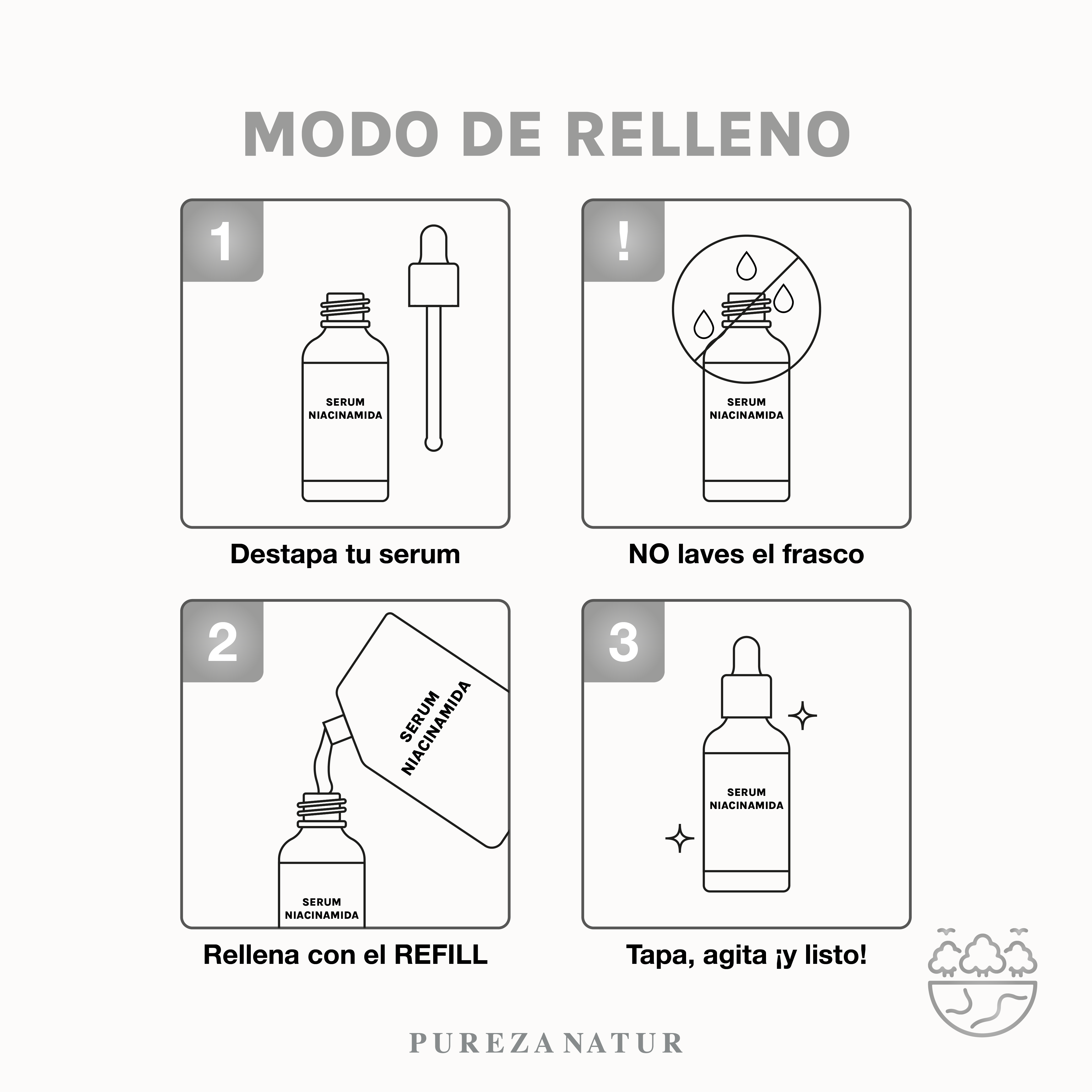 MODO DE RELLENO

1

SERUM NIACINAMIDA

Destapa tu serum

!

SERUM NIACINAMIDA

NO laves el frasco

2

SERUM NIACINAMIDA

SERUM NIACINAMIDA

Rellena con el REFILL

3

SERUM NIACINAMIDA

Tapa, agita ¡y listo!

PUREZA NATUR